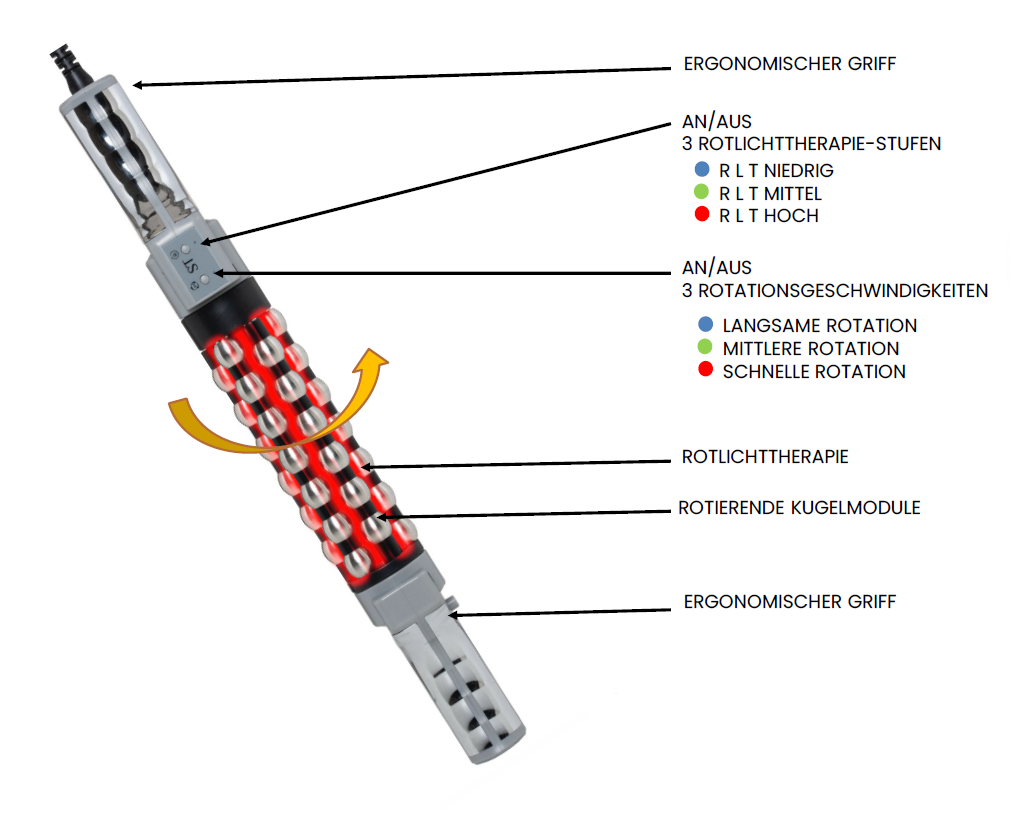 ERGONOMISCHER GRIFF

AN/AUS
3 ROTLICHTTHERAPIE-STUFEN

R L T NIEDRIG
R L T MITTEL
R L T HOCH

ST

AN/AUS
3 ROTATIONSGESCHWINDIGKEITEN

LANGSAME ROTATION
MITTLERE ROTATION
SCHNELLE ROTATION

ROTLICHTTHERAPIE

ROTIERENDE KUGELMODULE

ERGONOMISCHER GRIFF